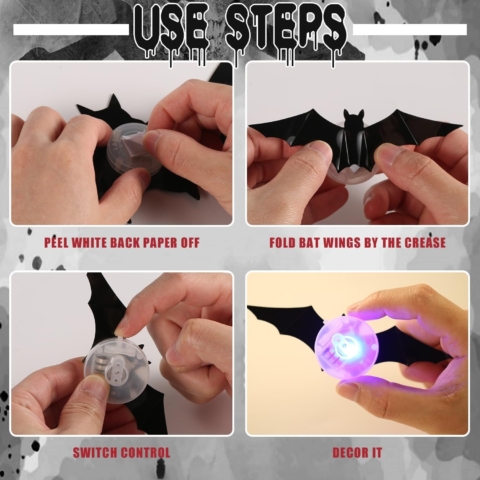 USE STEPS

PEEL WHITE BACK PAPER OFF

FOLD BAT WINGS BY THE CREASE

SWITCH CONTROL

DECOR IT